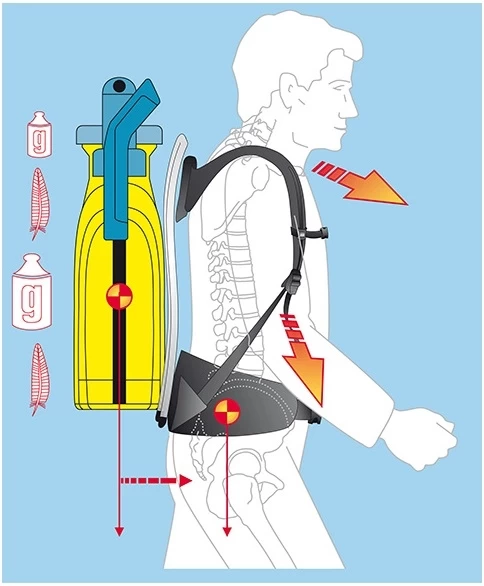 g

g